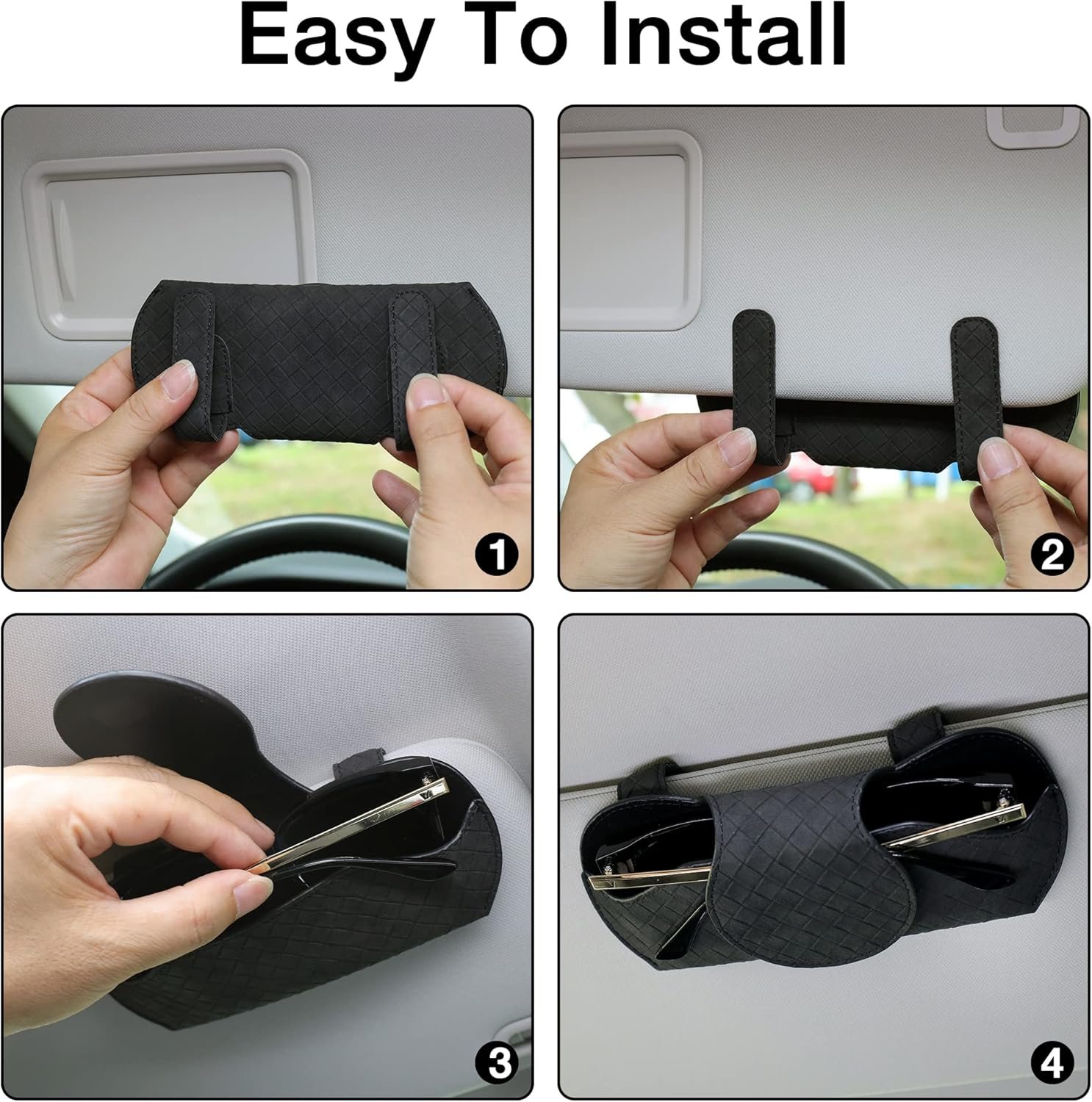 Easy To Install

1

2

3

4