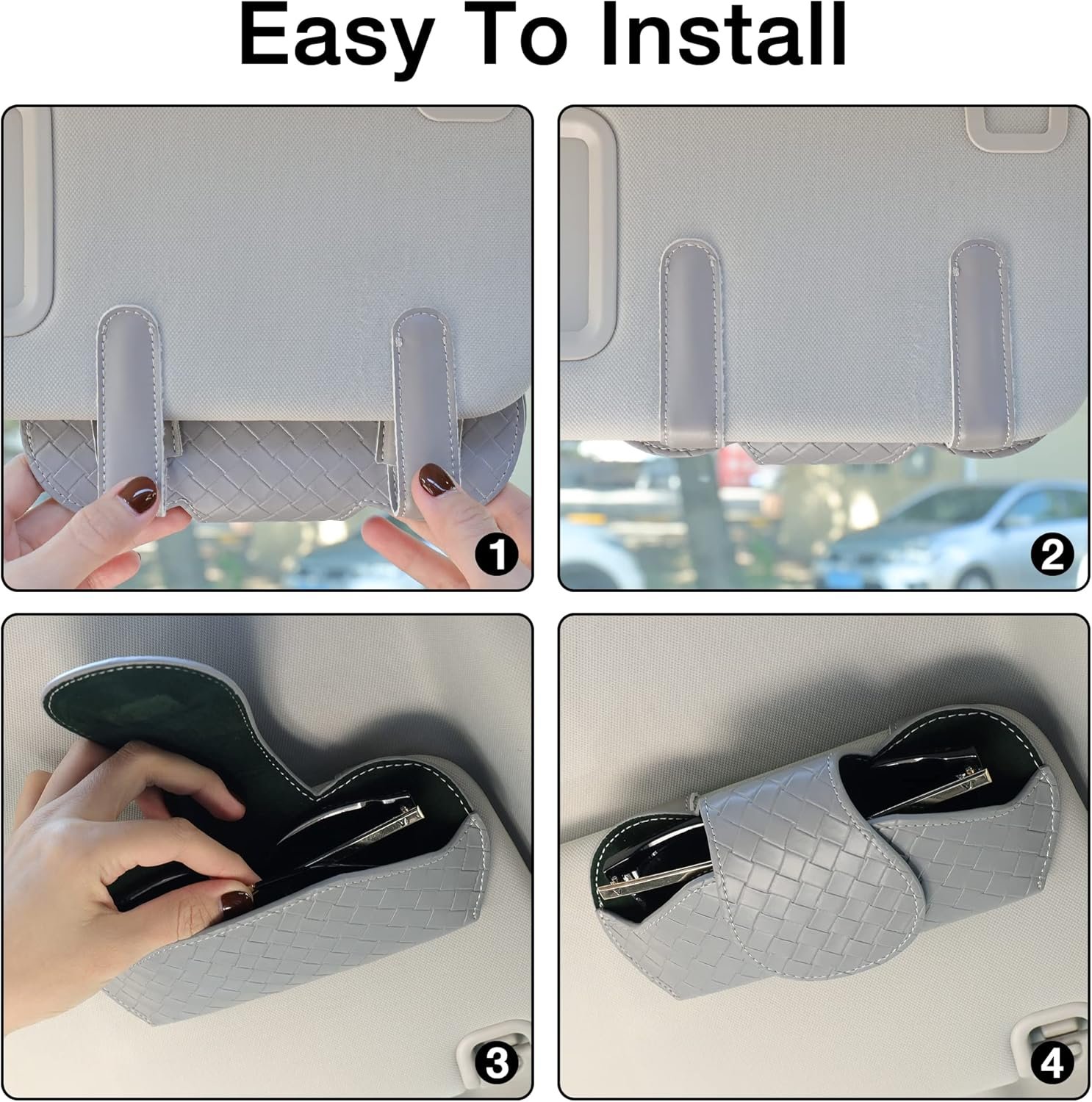 Easy To Install

1

2

3

4