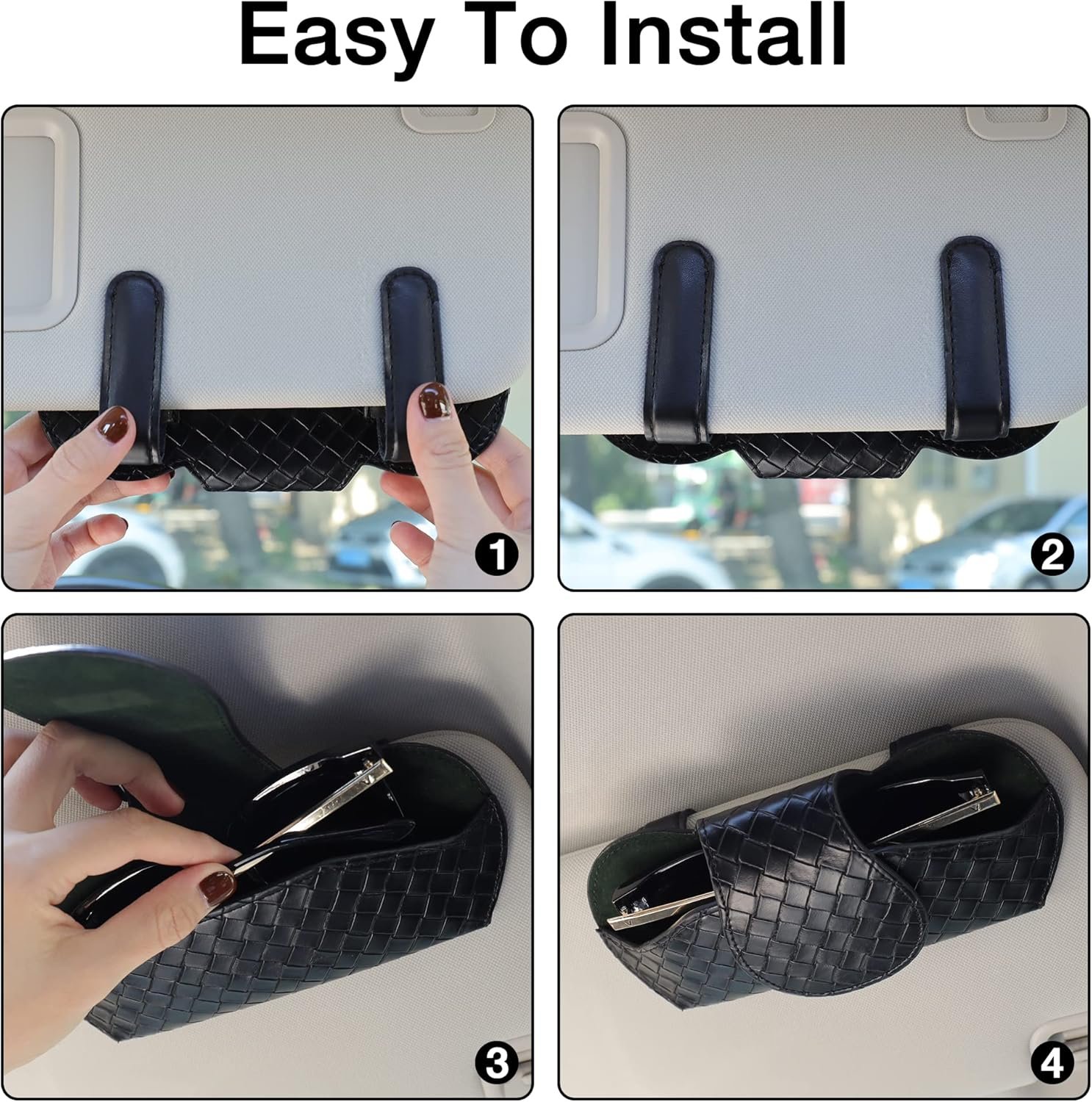 Easy To Install

1

2

3

4